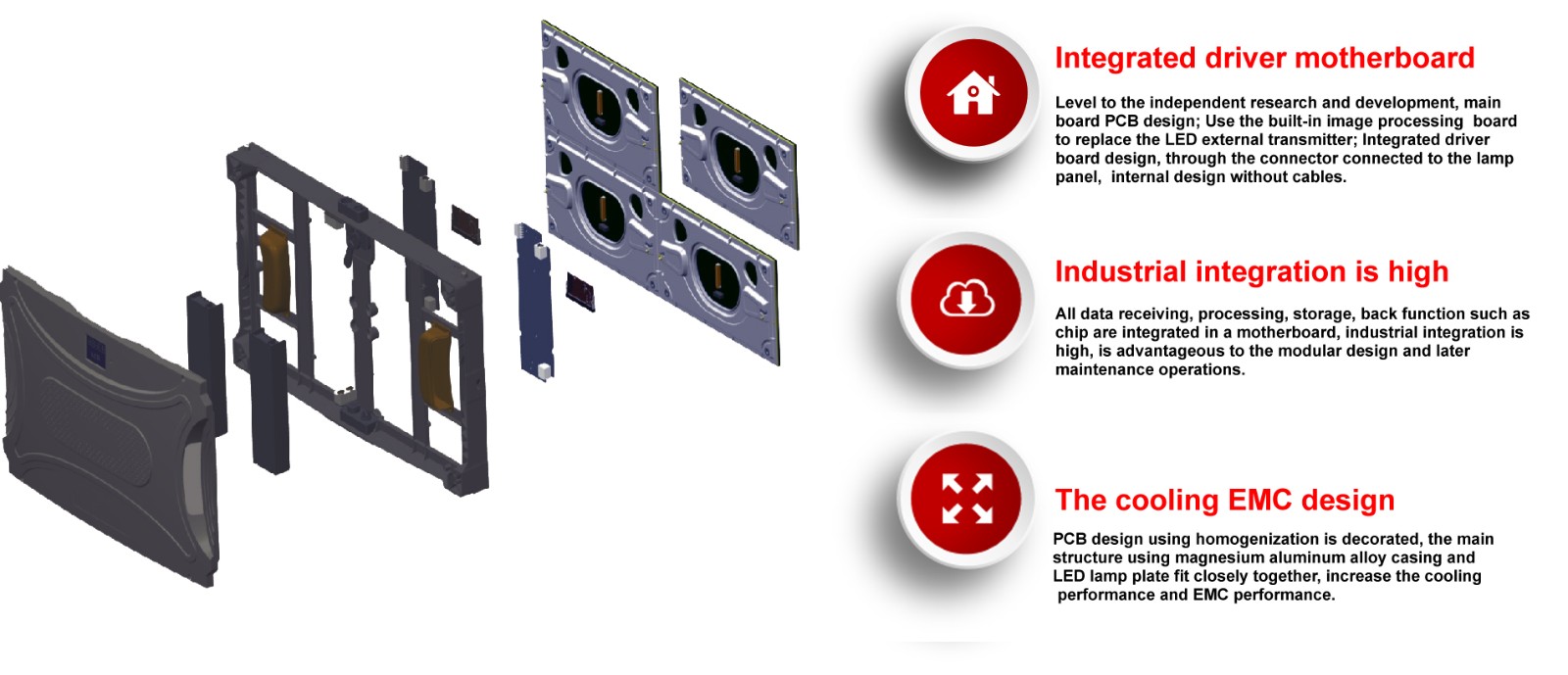 Integrated driver motherboard

Level to the independent research and development, main board PCB design; Use the built-in image processing board to replace the LED external transmitter; Integrated driver board design, through the connector connected to the lamp panel, internal design without cables.

Industrial integration is high

All data receiving, processing, storage, back function such as chip are integrated in a motherboard, industrial integration is high, is advantageous to the modular design and later maintenance operations.

The cooling EMC design

PCB design using homogenization is decorated, the main structure using magnesium aluminum alloy casing and LED lamp plate fit closely together, increase the cooling performance and EMC performance.